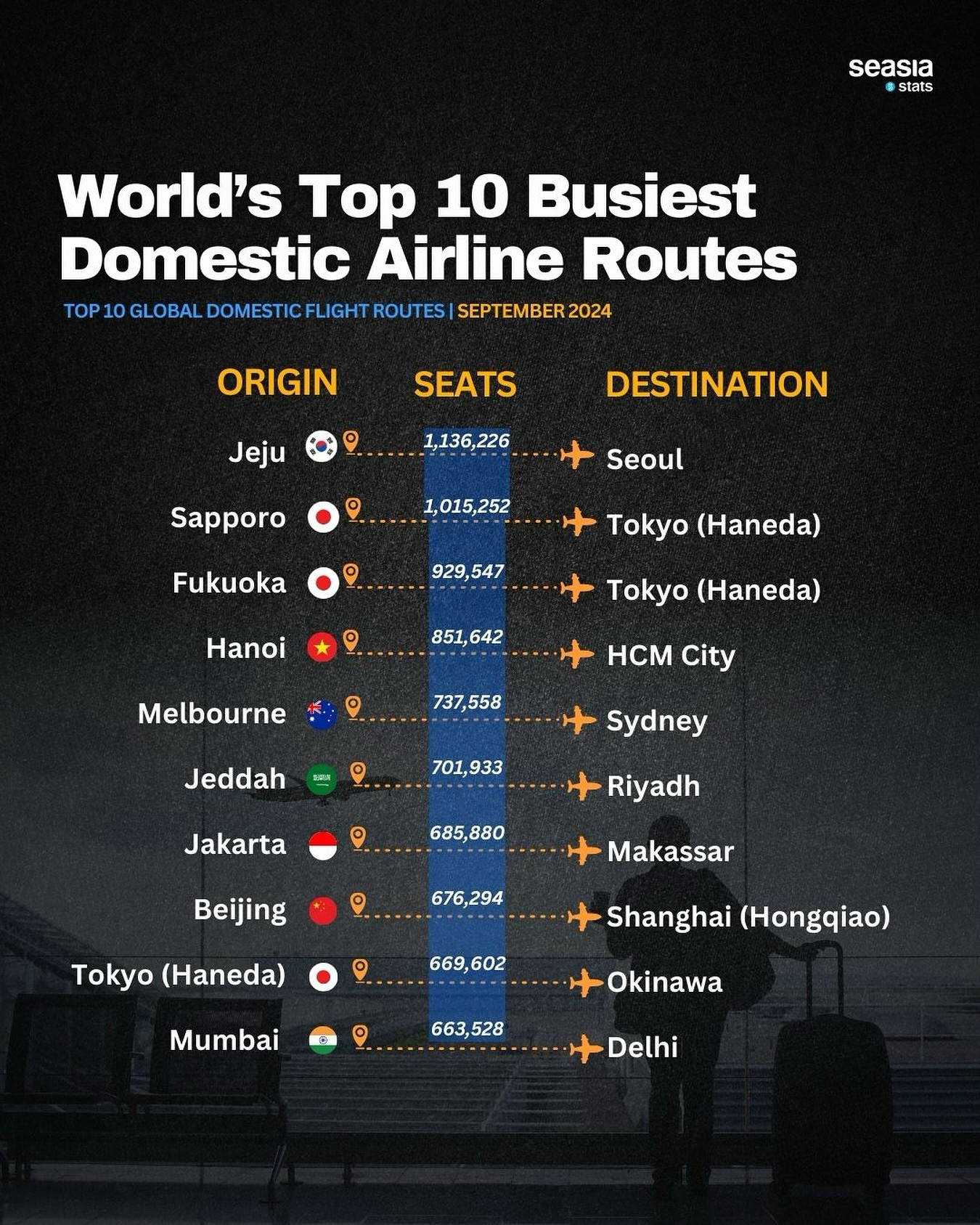 seasia stats

World's Top 10 Busiest Domestic Airline Routes

TOP 10 GLOBAL DOMESTIC FLIGHT ROUTES | SEPTEMBER 2024

| ORIGIN | SEATS | DESTINATION |
|---|---|---|
| Jeju | 1,136,226 | Seoul |
| Sapporo | 1,015,252 | Tokyo (Haneda) |
| Fukuoka | 929,547 | Tokyo (Haneda) |
| Hanoi | 851,642 | HCM City |
| Melbourne | 737,558 | Sydney |
| Jeddah | 701,933 | Riyadh |
| Jakarta | 685,880 | Makassar |
| Beijing | 676,294 | Shanghai (Hongqiao) |
| Tokyo (Haneda) | 669,602 | Okinawa |
| Mumbai | 663,528 | Delhi |